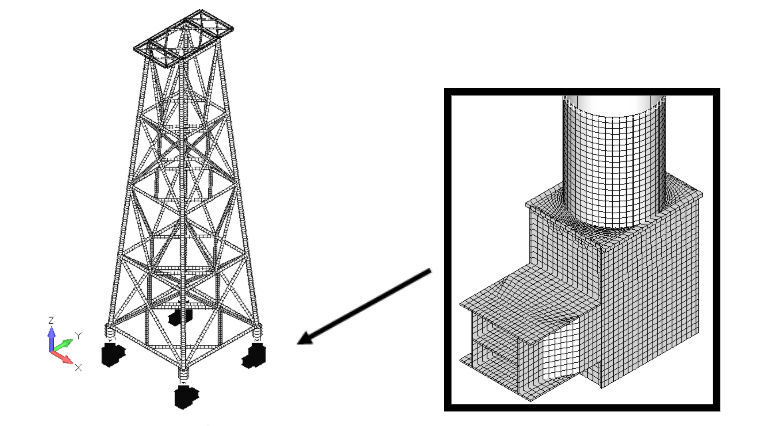 Z
Y
X